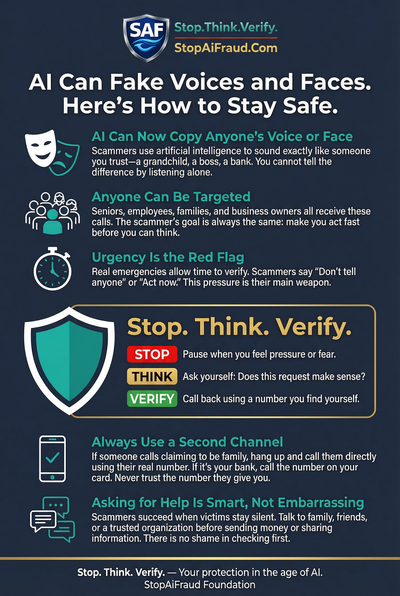 SAF

Stop.Think.Verify.
StopAiFraud.Com

AI Can Fake Voices and Faces. Here's How to Stay Safe.

AI Can Now Copy Anyone's Voice or Face
Scammers use artificial intelligence to sound exactly like someone you trust—a grandchild, a boss, a bank. You cannot tell the difference by listening alone.

Anyone Can Be Targeted
Seniors, employees, families, and business owners all receive these calls. The scammer's goal is always the same: make you act fast before you can think.

Urgency Is the Red Flag
Real emergencies allow time to verify. Scammers say "Don't tell anyone" or "Act now." This pressure is their main weapon.

Stop. Think. Verify.
STOP Pause when you feel pressure or fear.
THINK Ask yourself: Does this request make sense?
VERIFY Call back using a number you find yourself.

Always Use a Second Channel
If someone calls claiming to be family, hang up and call them directly using their real number. If it's your bank, call the number on your card. Never trust the number they give you.

Asking for Help Is Smart, Not Embarrassing
Scammers succeed when victims stay silent. Talk to family, friends, or a trusted organization before sending money or sharing information. There is no shame in checking first.

Stop. Think. Verify. — Your protection in the age of AI.
StopAiFraud Foundation